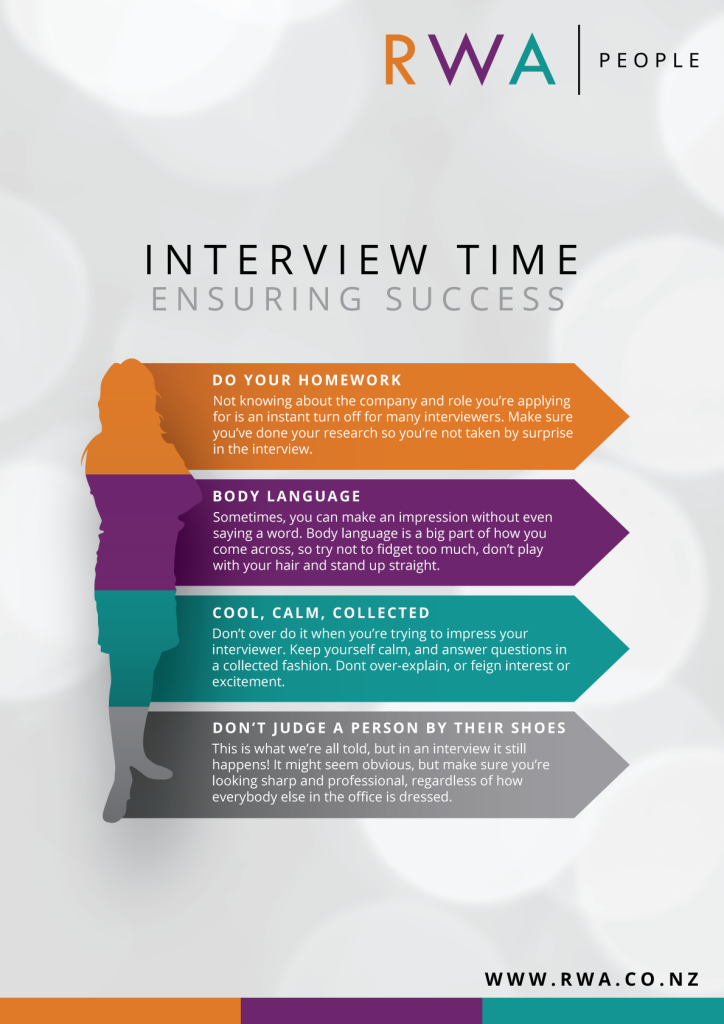 RWA | PEOPLE

INTERVIEW TIME
ENSURING SUCCESS

DO YOUR HOMEWORK
Not knowing about the company and role you're applying for is an instant turn off for many interviewers. Make sure you've done your research so you're not taken by surprise in the interview.

BODY LANGUAGE
Sometimes, you can make an impression without even saying a word. Body language is a big part of how you come across, so try not to fidget too much, don't play with your hair and stand up straight.

COOL, CALM, COLLECTED
Don't over do it when you're trying to impress your interviewer. Keep yourself calm, and answer questions in a collected fashion. Dont over-explain, or feign interest or excitement.

DON'T JUDGE A PERSON BY THEIR SHOES
This is what we're all told, but in an interview it still happens! It might seem obvious, but make sure you're looking sharp and professional, regardless of how everybody else in the office is dressed.

WWW.RWA.CO.NZ