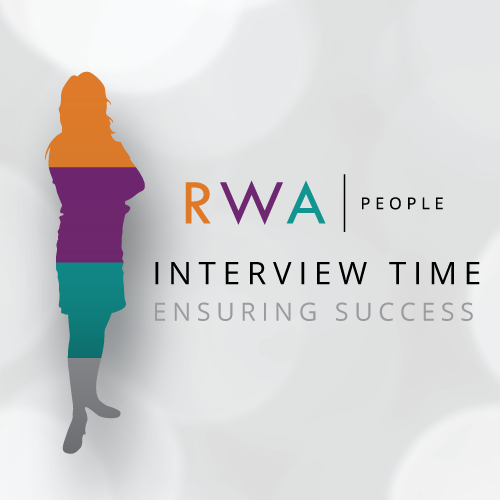 RWA | PEOPLE

INTERVIEW TIME
ENSURING SUCCESS